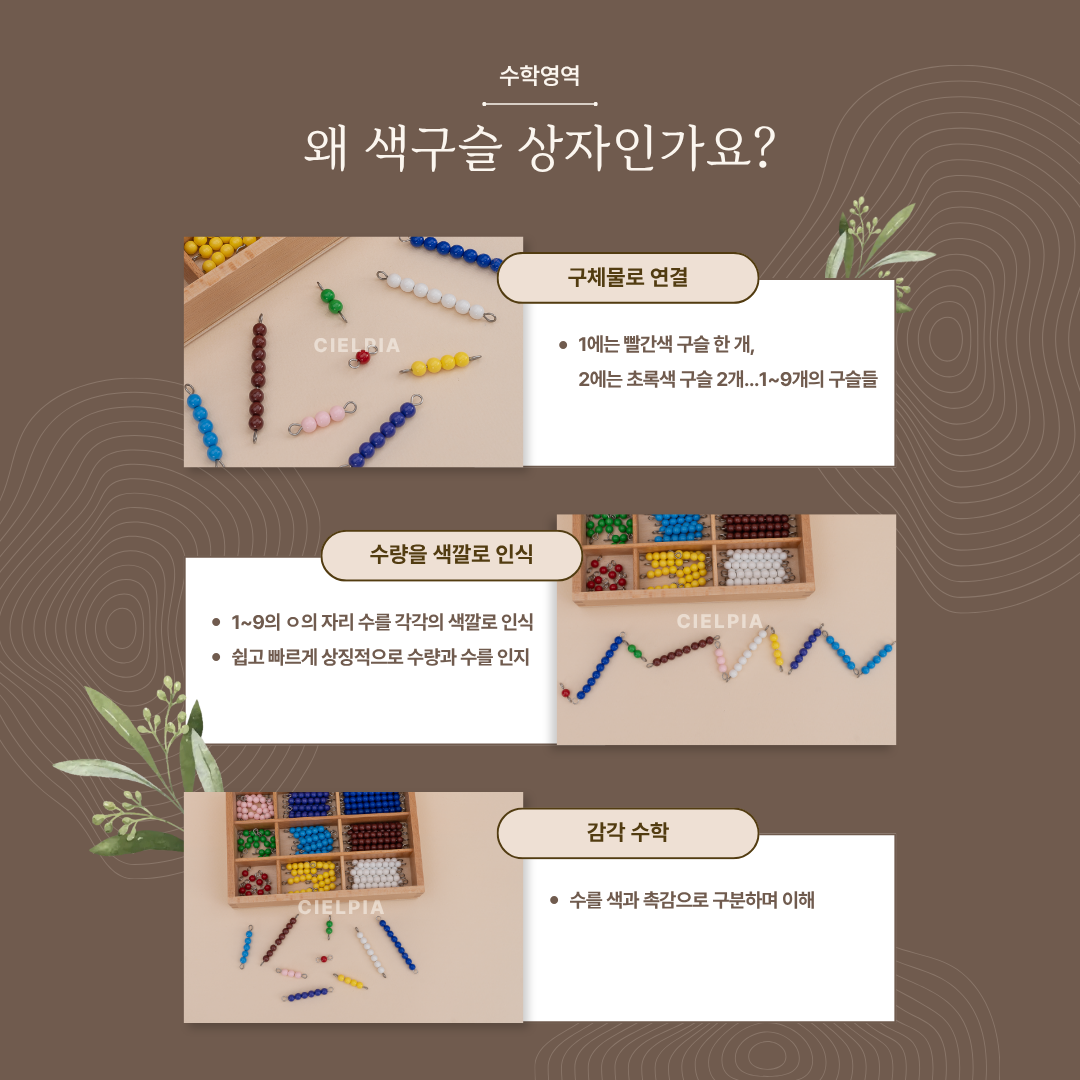 수학영역

왜 색구슬 상자인가요?

CIELPIA

구체물로 연결

• 1에는 빨간색 구슬 한 개, 2에는 초록색 구슬 2개...1~9개의 구슬들

수량을 색깔로 인식

• 1~9의 ㅇ의 자리 수를 각각의 색깔로 인식

• 쉽고 빠르게 상징적으로 수량과 수를 인지

CIELPIA

CIELPIA

감각 수학

• 수를 색과 촉감으로 구분하며 이해